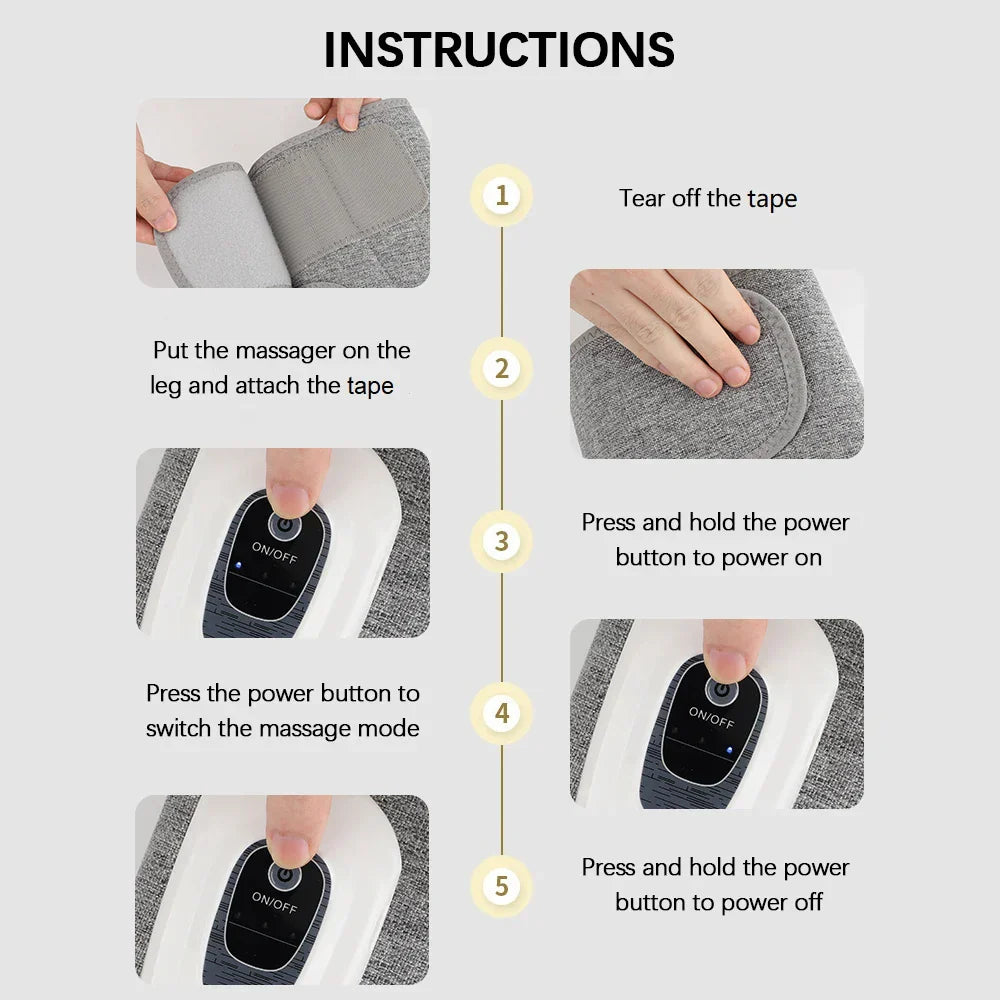 INSTRUCTIONS

1

Tear off the tape

Put the massager on the leg and attach the tape

2

ON/OFF

3

Press and hold the power button to power on

Press the power button to switch the massage mode

4

ON/OFF

ON/OFF

5

Press and hold the power button to power off