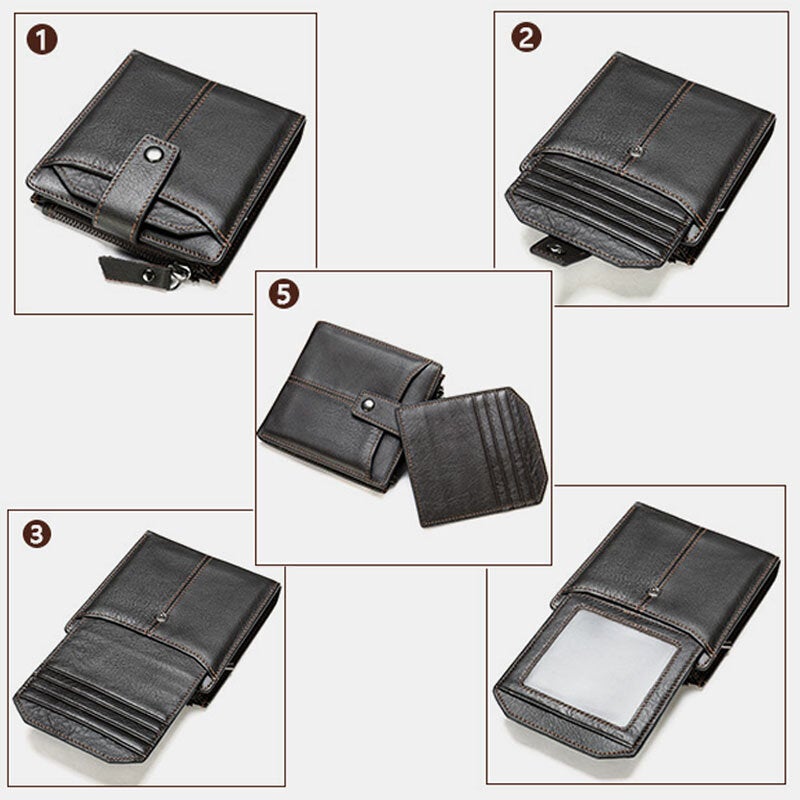 1

2

5

3