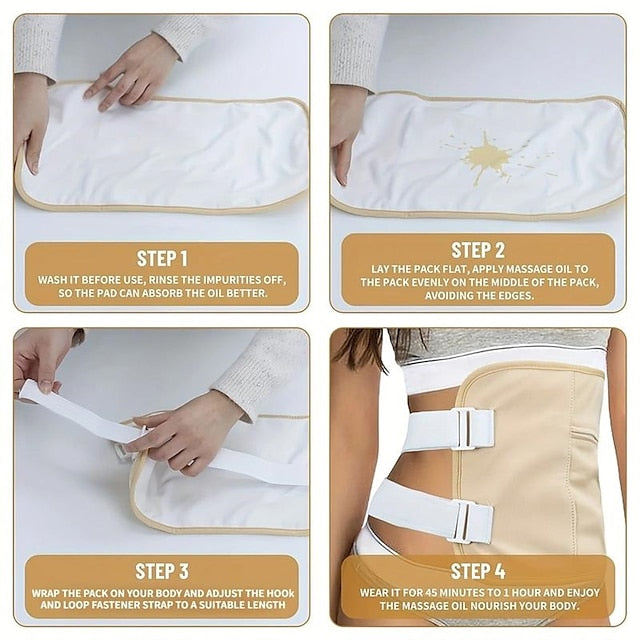 STEP 1
WASH IT BEFORE USE, RINSE THE IMPURITIES OFF, SO THE PAD CAN ABSORB THE OIL BETTER.

STEP 2
LAY THE PACK FLAT, APPLY MASSAGE OIL TO THE PACK EVENLY ON THE MIDDLE OF THE PACK, AVOIDING THE EDGES.

STEP 3
WRAP THE PACK ON YOUR BODY AND ADJUST THE HOOk AND LOOP FASTENER STRAP TO A SUITABLE LENGTH

STEP 4
WEAR IT FOR 45 MINUTES TO 1 HOUR AND ENJOY THE MASSAGE OIL NOURISH YOUR BODY.